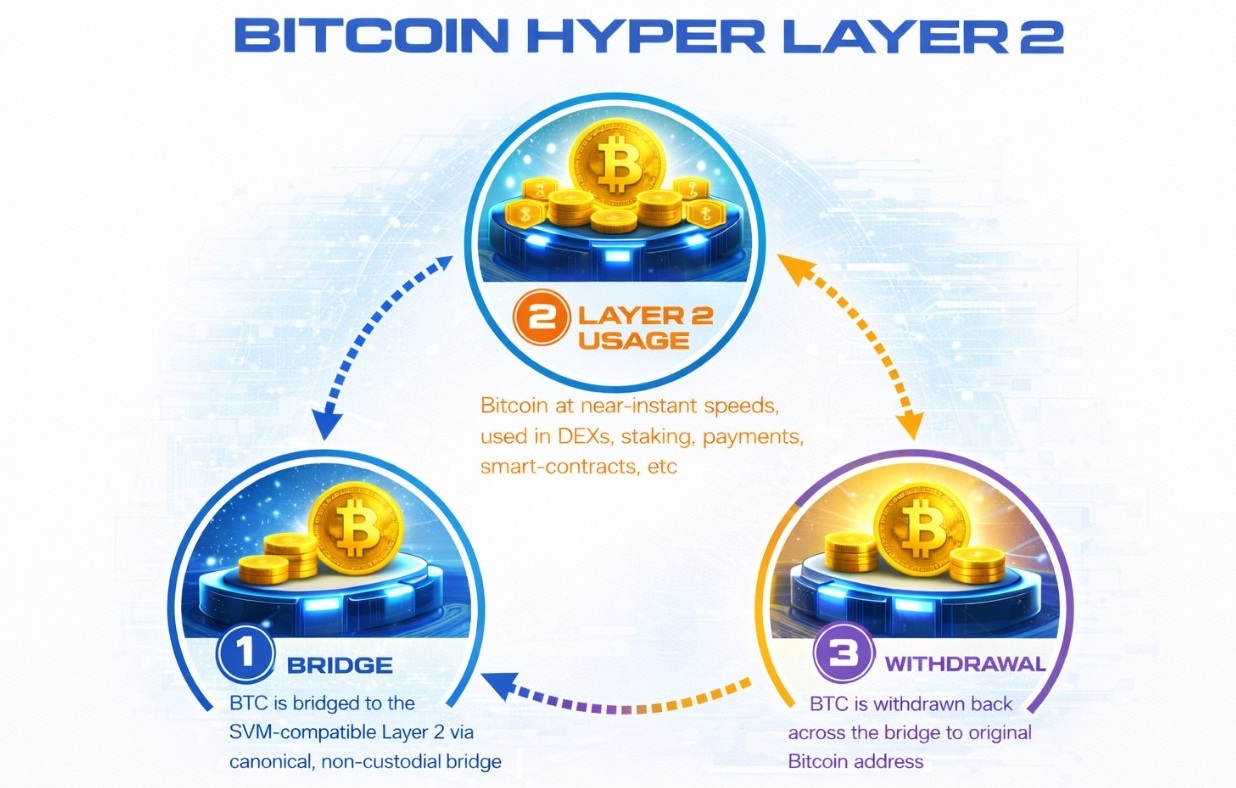 BITCOIN HYPER LAYER 2

2 LAYER 2 USAGE

Bitcoin at near-instant speeds, used in DEXs, staking, payments, smart-contracts, etc

1 BRIDGE

BTC is bridged to the SVM-compatible Layer 2 via canonical, non-custodial bridge

3 WITHDRAWAL

BTC is withdrawn back across the bridge to original Bitcoin address