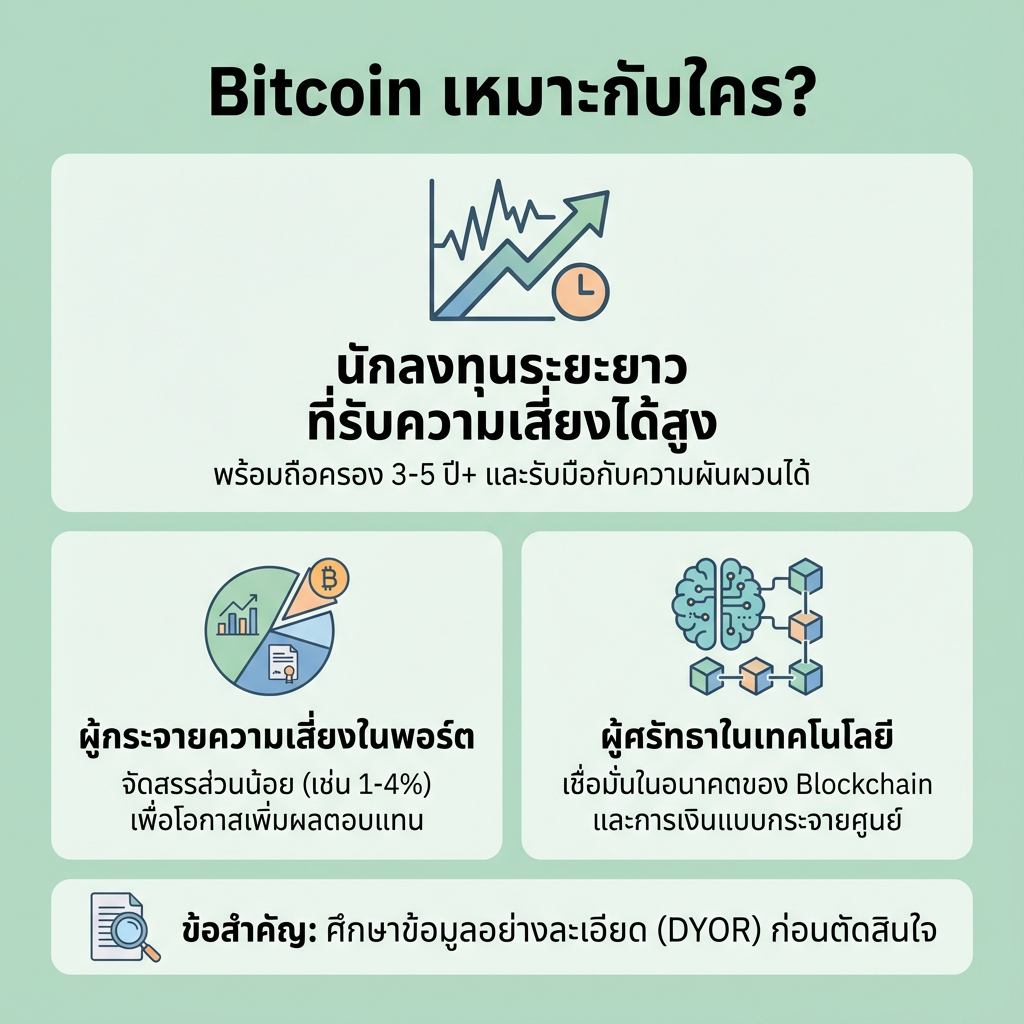 Bitcoin เหมาะกับใคร?

นักลงทุนระยะยาว ที่รับความเสี่ยงได้สูง

พร้อมถือครอง 3-5 ปี+ และรับมือกับความผันผวนได้

ผู้กระจายความเสี่ยงในพอร์ต

จัดสรรส่วนน้อย (เช่น 1-4%) เพื่อโอกาสเพิ่มผลตอบแทน

ผู้ศรัทธาในเทคโนโลยี

เชื่อมั่นในอนาคตของ Blockchain และการเงินแบบกระจายศูนย์

ข้อสำคัญ: ศึกษาข้อมูลอย่างละเอียด (DYOR) ก่อนตัดสินใจ